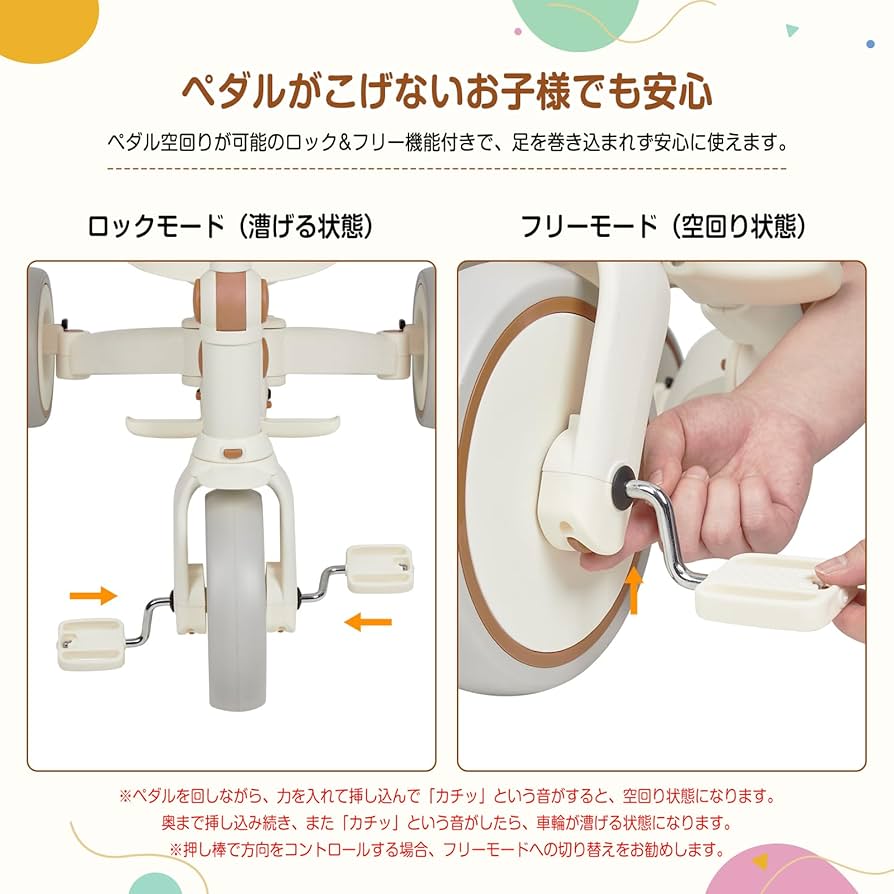 ペダルがこげないお子様でも安心

ペダル空回りが可能のロック&フリー機能付きで、足を巻き込まれず安心に使えます。

ロックモード（漕げる状態）

フリーモード（空回り状態）

※ペダルを回しながら、力を入れて挿し込んで「カチッ」という音がすると、空回り状態になります。
奥まで挿し込み続き、また「カチッ」という音がしたら、車輪が漕げる状態になります。
※押し棒で方向をコントロールする場合、フリーモードへの切り替えをお勧めします。